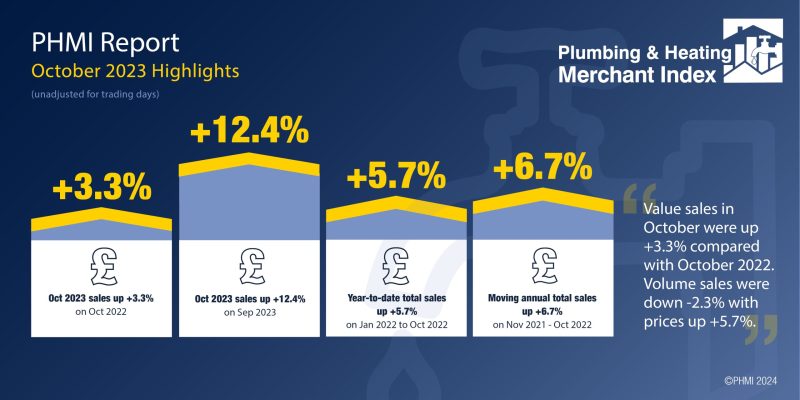 PHMI Report
October 2023 Highlights
(unadjusted for trading days)

Plumbing & Heating
Merchant Index

+3.3%
£
Oct 2023 sales up +3.3%
on Oct 2022

+12.4%
£
Oct 2023 sales up +12.4%
on Sep 2023

+5.7%
£
Year-to-date total sales up +5.7%
on Jan 2022 to Oct 2022

+6.7%
£
Moving annual total sales up +6.7%
on Nov 2021 - Oct 2022

“ Value sales in October were up +3.3% compared with October 2022. Volume sales were down -2.3% with prices up +5.7%. ”

©PHMI 2024