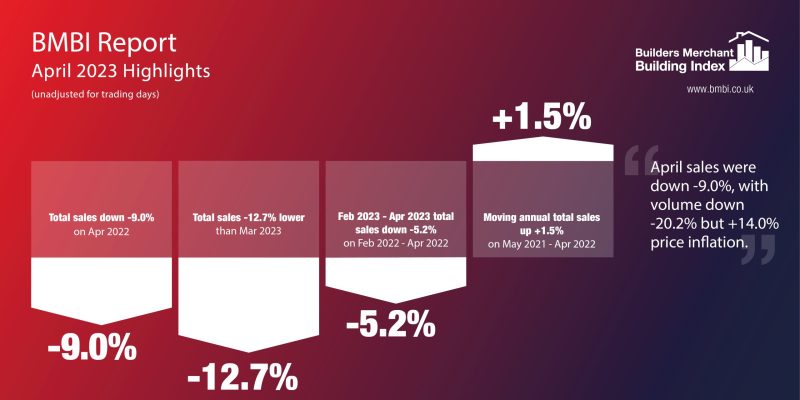 BMBI Report
April 2023 Highlights
(unadjusted for trading days)

Builders Merchant Building Index
www.bmbi.co.uk

Total sales down -9.0% on Apr 2022

-9.0%

Total sales -12.7% lower than Mar 2023

-12.7%

Feb 2023 - Apr 2023 total sales down -5.2% on Feb 2022 - Apr 2022

-5.2%

+1.5%

Moving annual total sales up +1.5% on May 2021 - Apr 2022

April sales were down -9.0%, with volume down -20.2% but +14.0% price inflation.